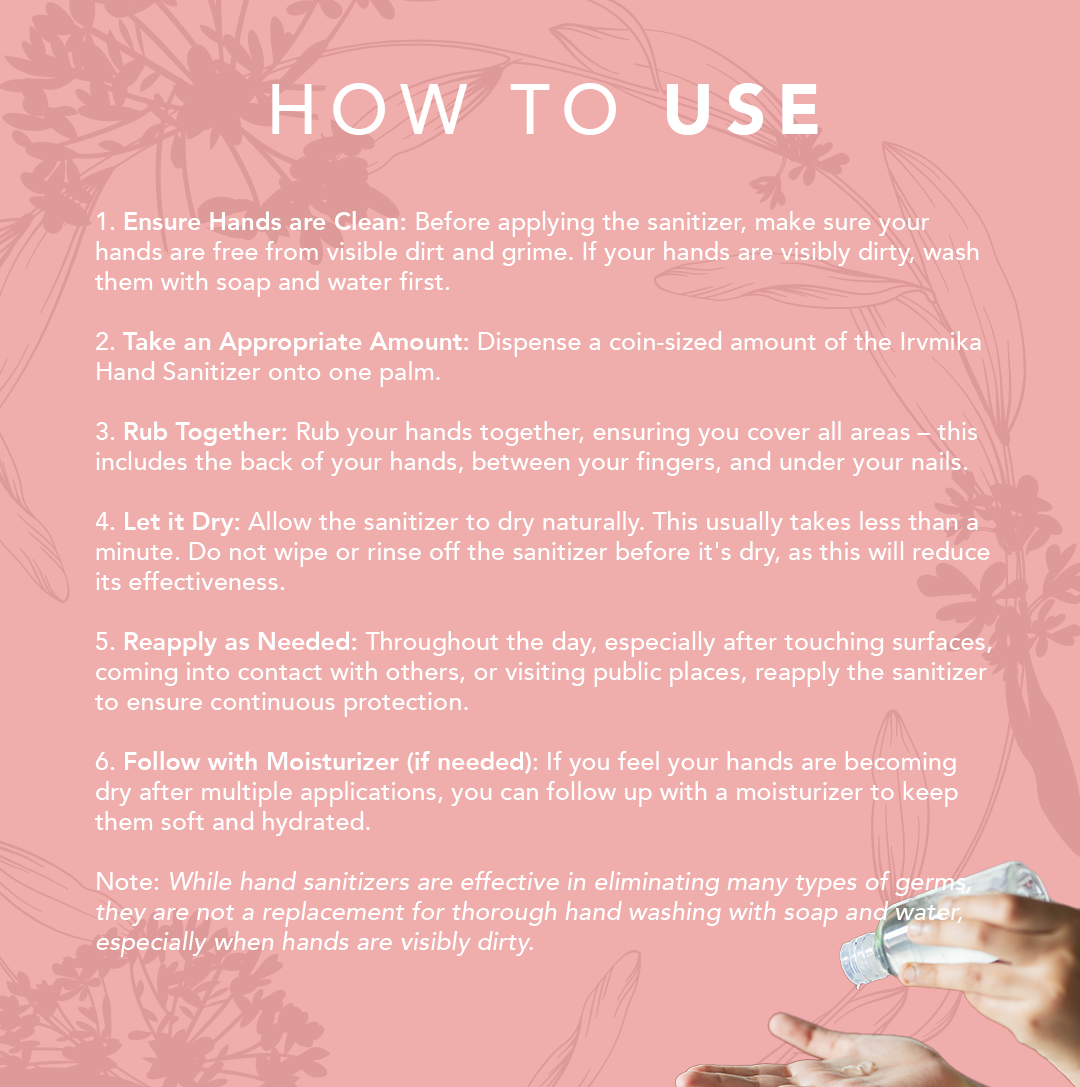 HOW TO USE

1. Ensure Hands are Clean: Before applying the sanitizer, make sure your hands are free from visible dirt and grime. If your hands are visibly dirty, wash them with soap and water first.

2. Take an Appropriate Amount: Dispense a coin-sized amount of the Irvmika Hand Sanitizer onto one palm.

3. Rub Together: Rub your hands together, ensuring you cover all areas – this includes the back of your hands, between your fingers, and under your nails.

4. Let it Dry: Allow the sanitizer to dry naturally. This usually takes less than a minute. Do not wipe or rinse off the sanitizer before it's dry, as this will reduce its effectiveness.

5. Reapply as Needed: Throughout the day, especially after touching surfaces, coming into contact with others, or visiting public places, reapply the sanitizer to ensure continuous protection.

6. Follow with Moisturizer (if needed): If you feel your hands are becoming dry after multiple applications, you can follow up with a moisturizer to keep them soft and hydrated.

Note: While hand sanitizers are effective in eliminating many types of germs, they are not a replacement for thorough hand washing with soap and water, especially when hands are visibly dirty.